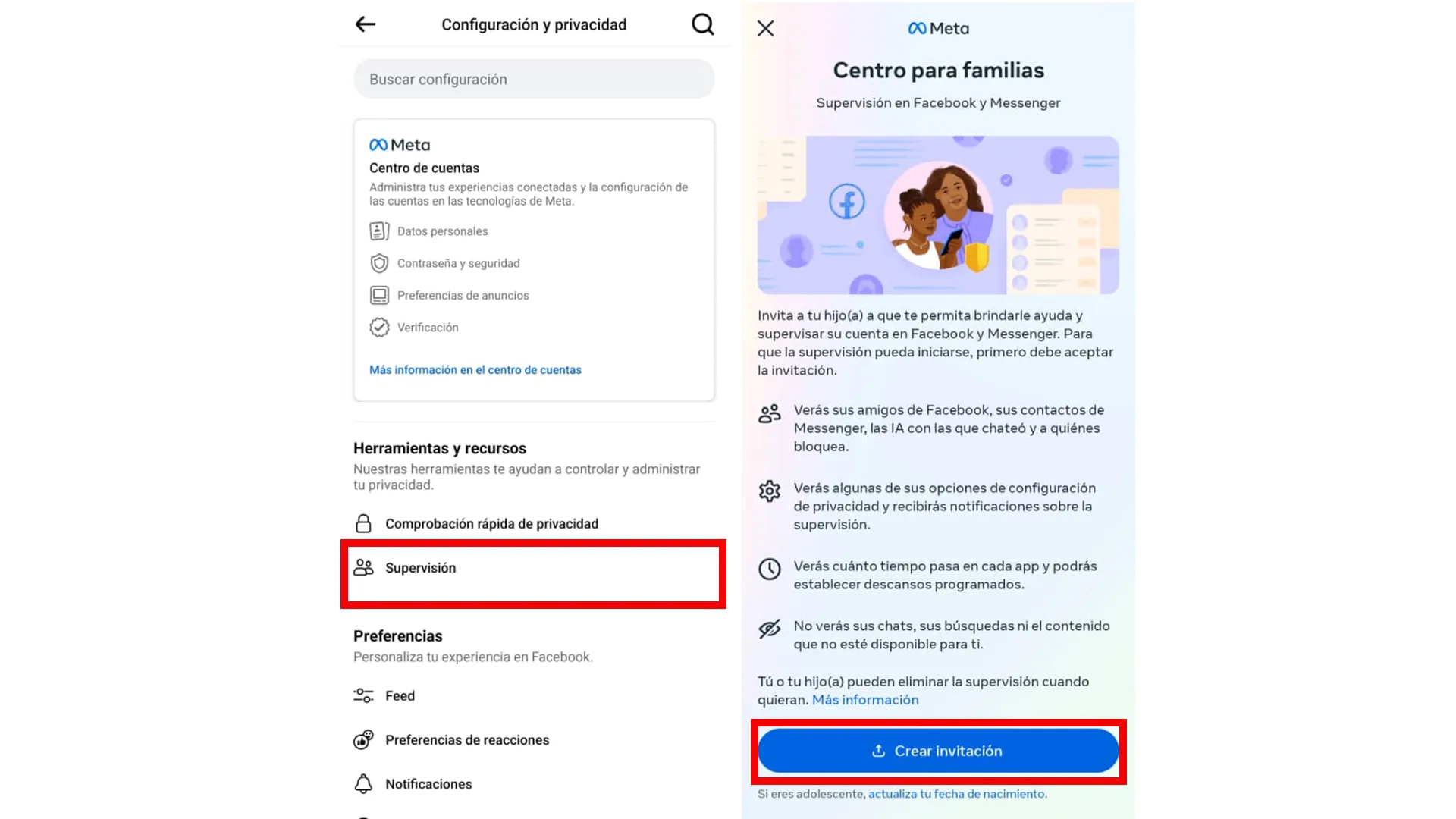 Configuración y privacidad

Buscar configuración

Meta
Centro de cuentas
Administra tus experiencias conectadas y la configuración de las cuentas en las tecnologías de Meta.

Datos personales

Contraseña y seguridad

Preferencias de anuncios

Verificación

Más información en el centro de cuentas

Herramientas y recursos
Nuestras herramientas te ayudan a controlar y administrar tu privacidad.

Comprobación rápida de privacidad

Supervisión

Preferencias
Personaliza tu experiencia en Facebook.

Feed

Preferencias de reacciones

Notificaciones

Meta

Centro para familias

Supervisión en Facebook y Messenger

Invita a tu hijo(a) a que te permita brindarle ayuda y supervisar su cuenta en Facebook y Messenger. Para que la supervisión pueda iniciarse, primero debe aceptar la invitación.

Verás sus amigos de Facebook, sus contactos de Messenger, las IA con las que chateó y a quiénes bloquea.

Verás algunas de sus opciones de configuración de privacidad y recibirás notificaciones sobre la supervisión.

Verás cuánto tiempo pasa en cada app y podrás establecer descansos programados.

No verás sus chats, sus búsquedas ni el contenido que no esté disponible para ti.

Tú o tu hijo(a) pueden eliminar la supervisión cuando quieran. Más información

Crear invitación

Si eres adolescente, actualiza tu fecha de nacimiento.